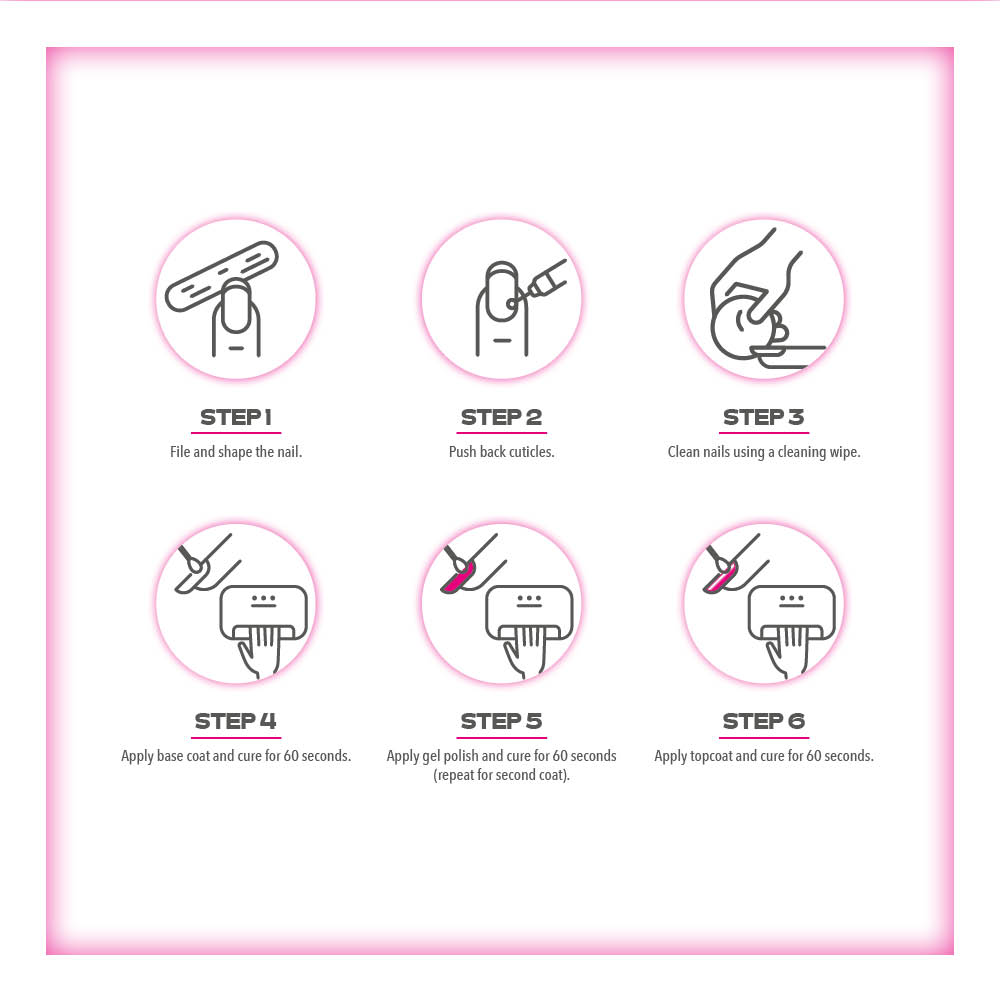 STEP 1
File and shape the nail.

STEP 2
Push back cuticles.

STEP 3
Clean nails using a cleaning wipe.

STEP 4
Apply base coat and cure for 60 seconds.

STEP 5
Apply gel polish and cure for 60 seconds (repeat for second coat).

STEP 6
Apply topcoat and cure for 60 seconds.